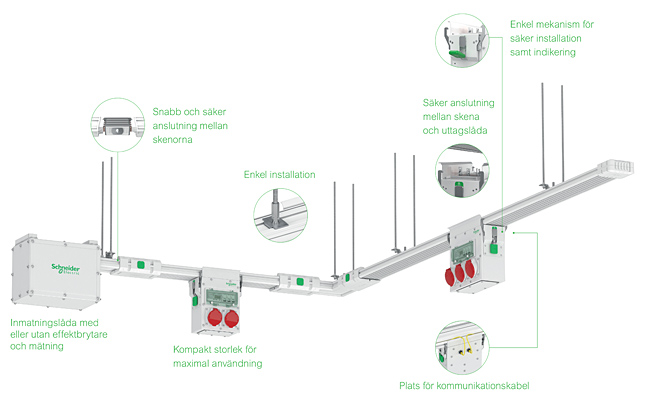 Enkel mekanism för säker installation samt indikering

Snabb och säker anslutning mellan skenorna

Säker anslutning mellan skena och uttagslåda

Enkel installation

Schneider Electric

Inmatningslåda med eller utan effektbrytare och mätning

Kompakt storlek för maximal användning

Plats för kommunikationskabel