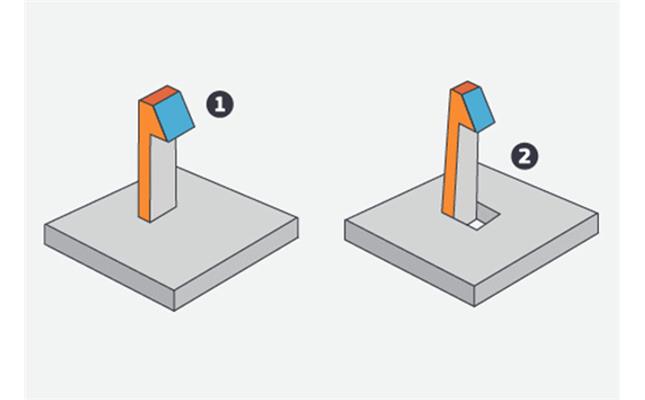 1

2