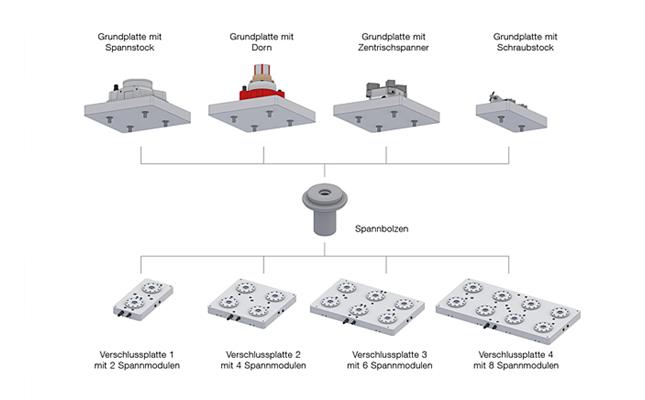 Grundplatte mit Spannstock

Grundplatte mit Dorn

Grundplatte mit Zentrischspanner

Grundplatte mit Schraubstock

Spannbolzen

Verschlussplatte 1 mit 2 Spannmodulen

Verschlussplatte 2 mit 4 Spannmodulen

Verschlussplatte 3 mit 6 Spannmodulen

Verschlussplatte 4 mit 8 Spannmodulen