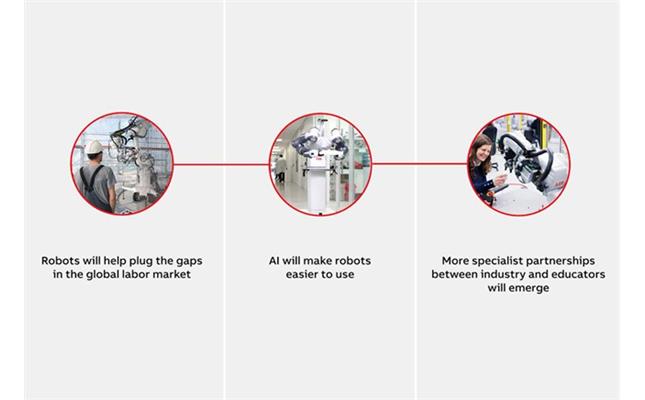 Robots will help plug the gaps in the global labor market

AI will make robots easier to use

More specialist partnerships between industry and educators will emerge