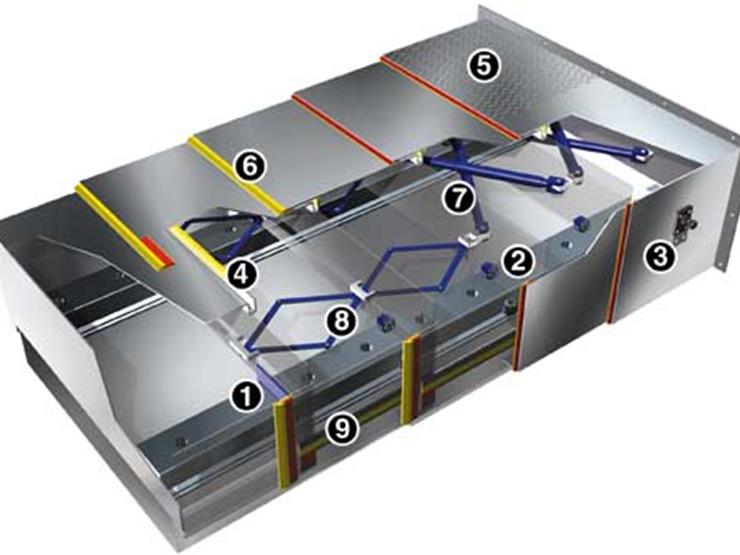 5
6
7
4
2
3
8
1
9